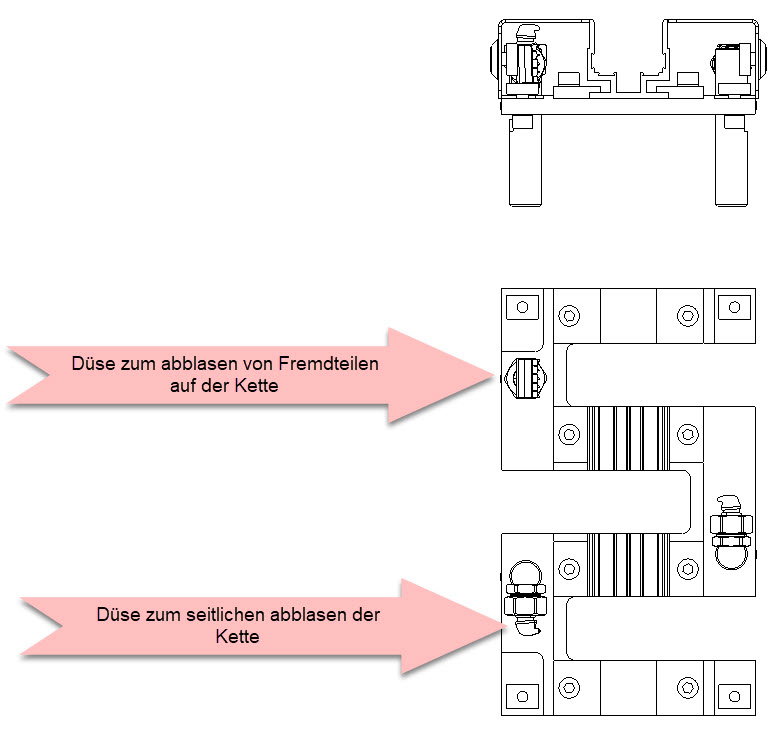 Düse zum abblasen von Fremdteilen auf der Kette

Düse zum seitlichen abblasen der Kette